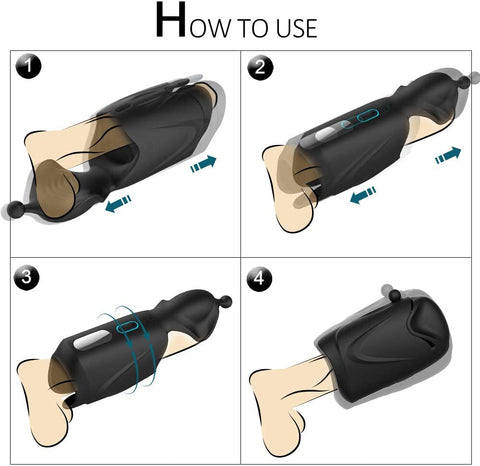 HOW TO USE

1

2

3

4