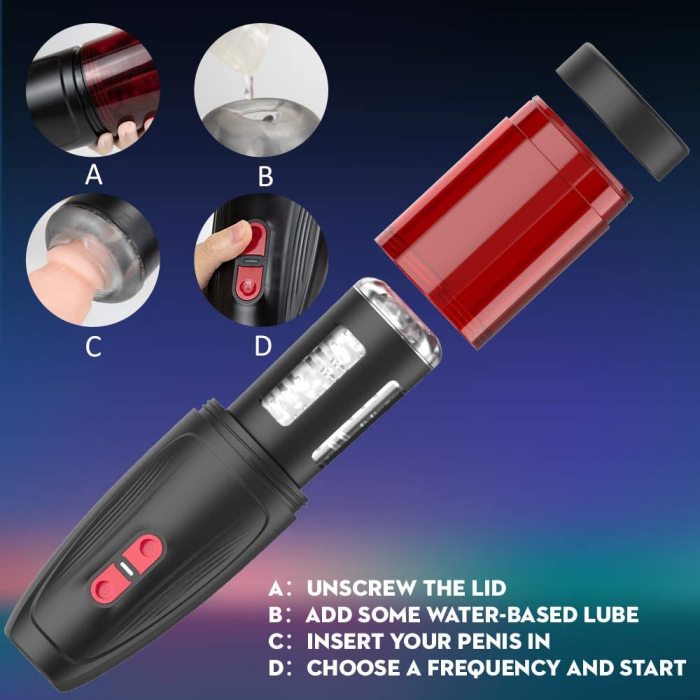 A

B

C

D

A: UNSCREW THE LID
B: ADD SOME WATER-BASED LUBE
C: INSERT YOUR PENIS IN
D: CHOOSE A FREQUENCY AND START