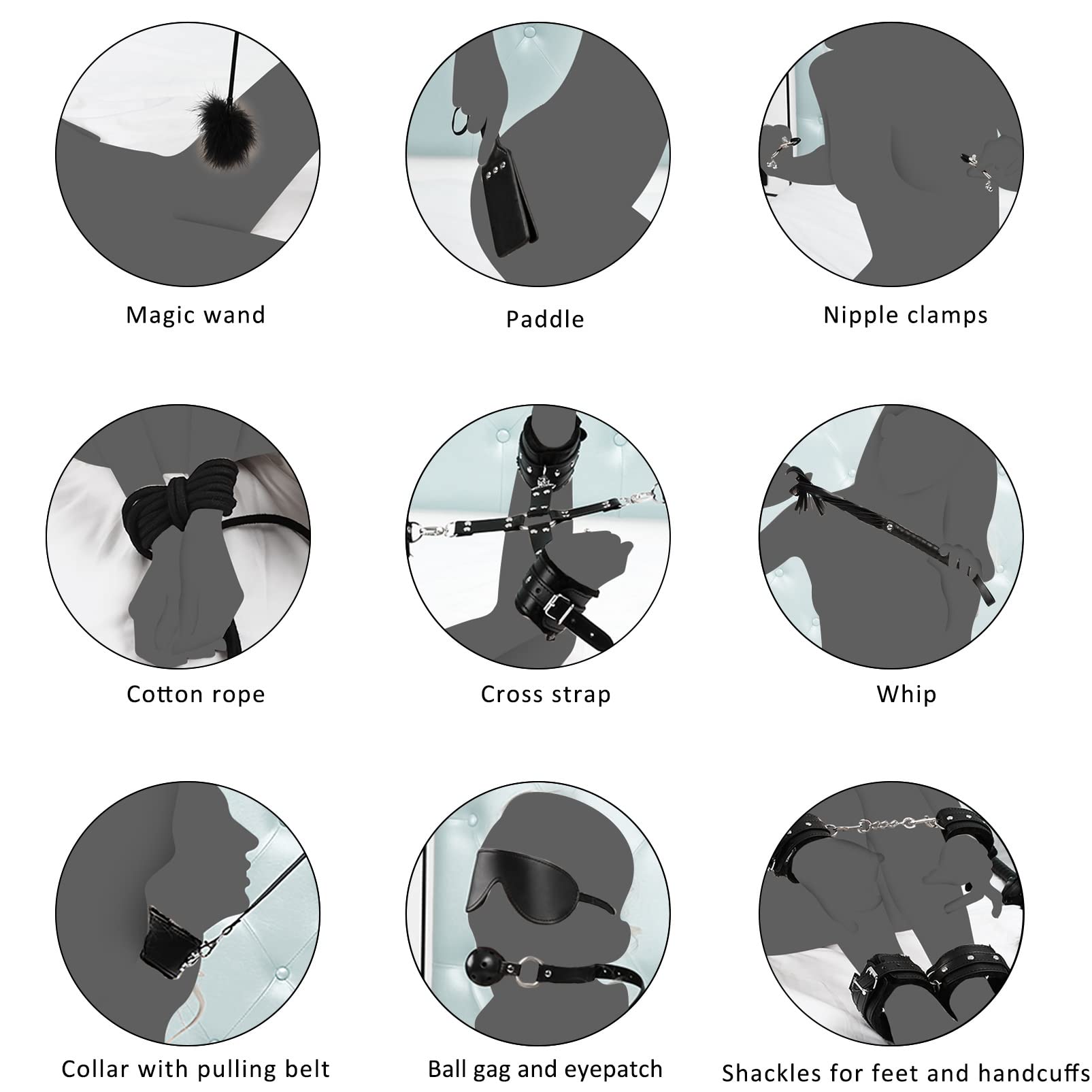 Magic wand

Paddle

Nipple clamps

Cotton rope

Cross strap

Whip

Collar with pulling belt

Ball gag and eyepatch

Shackles for feet and handcuffs