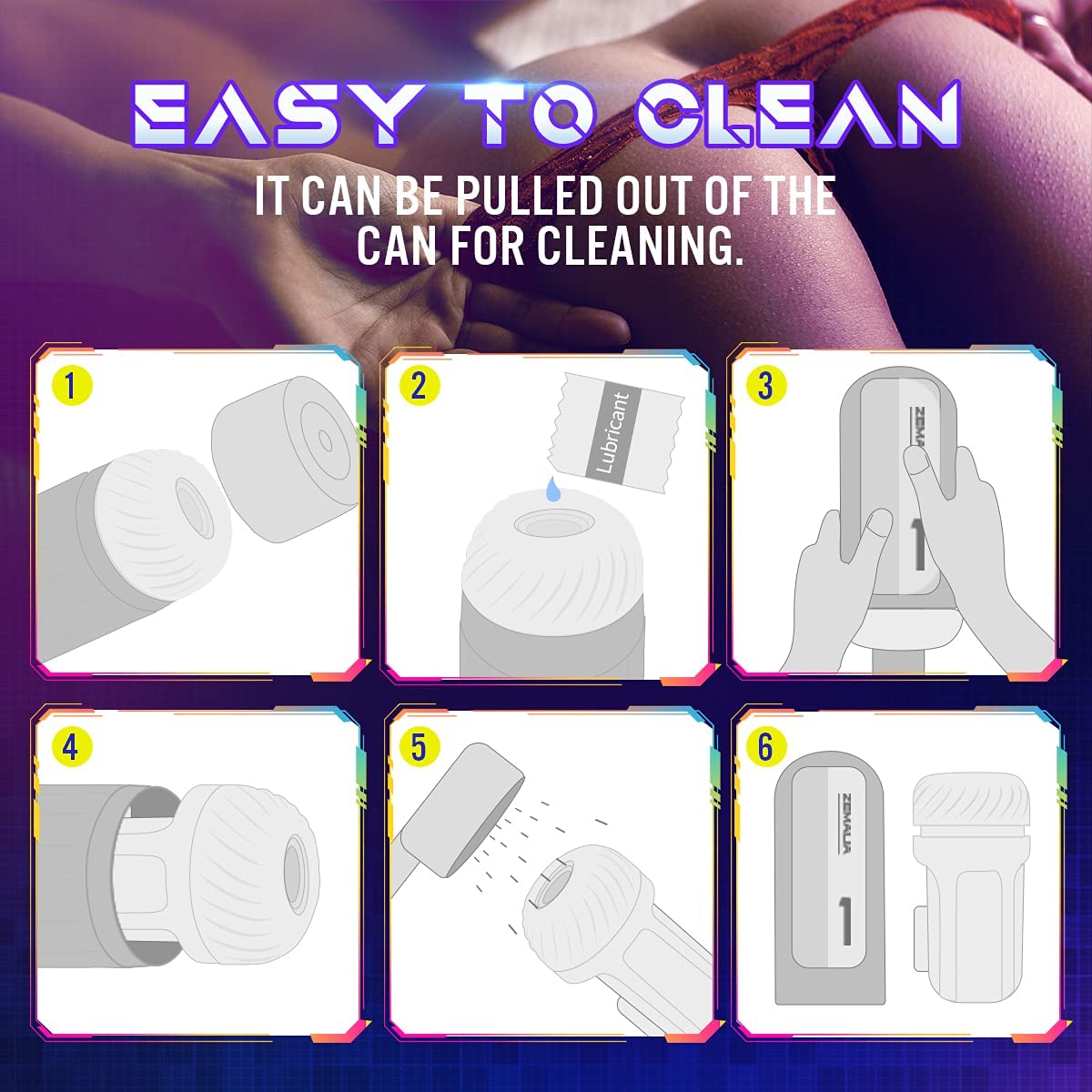 EASY TO CLEAN

IT CAN BE PULLED OUT OF THE CAN FOR CLEANING.

1

2

Lubricant

3

ZEMALIA

1

4

5

6

ZEMALIA

1