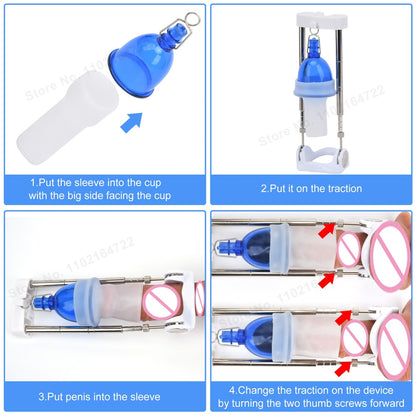 Store No. 1102164722

1.Put the sleeve into the cup with the big side facing the cup

Store No. 1102164722

2.Put it on the traction

Store No. 1102164722

3.Put penis into the sleeve

Store No. 1102164722

4.Change the traction on the device by turning the two thumb screws forward