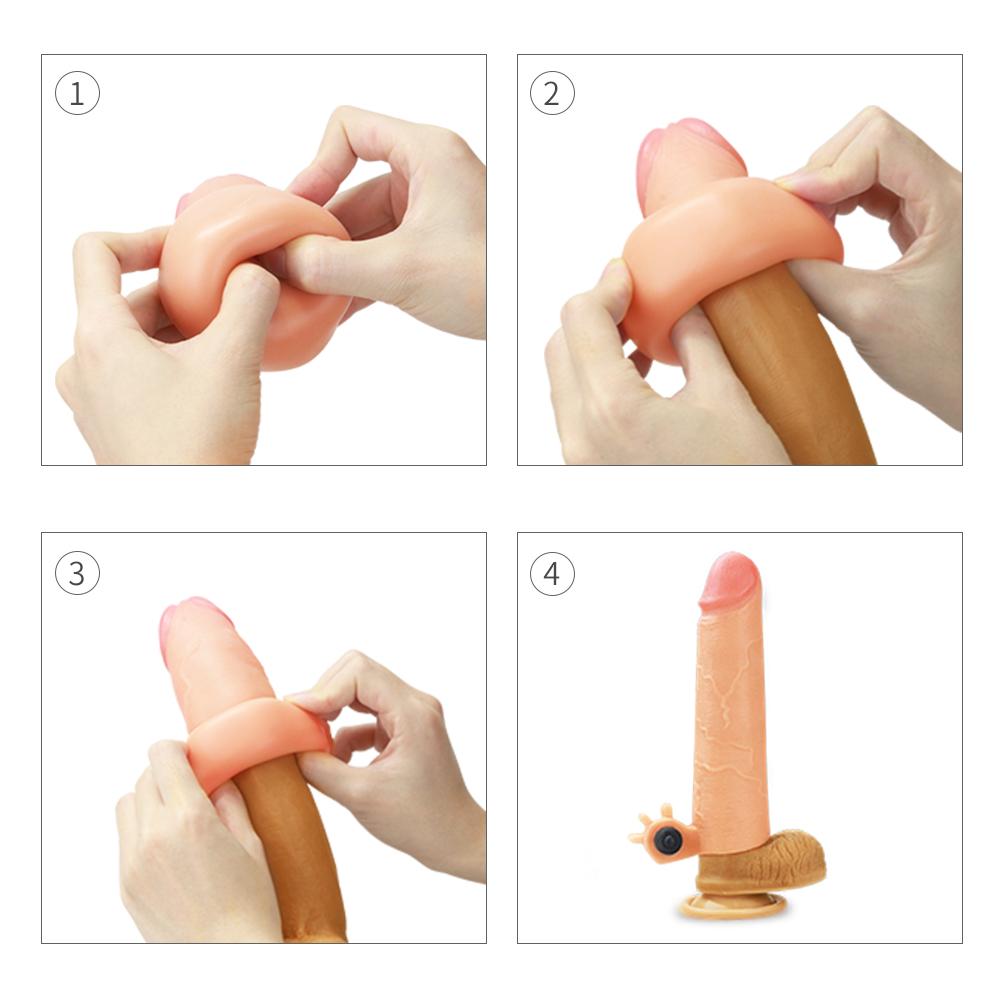 1

2

3

4