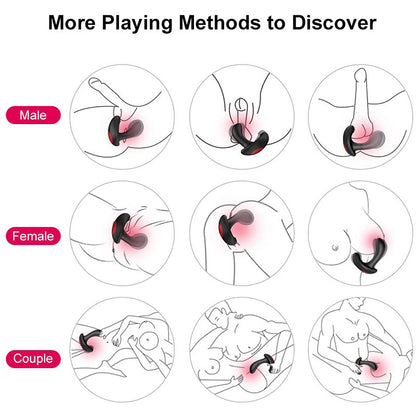 More Playing Methods to Discover

Male

Female

Couple