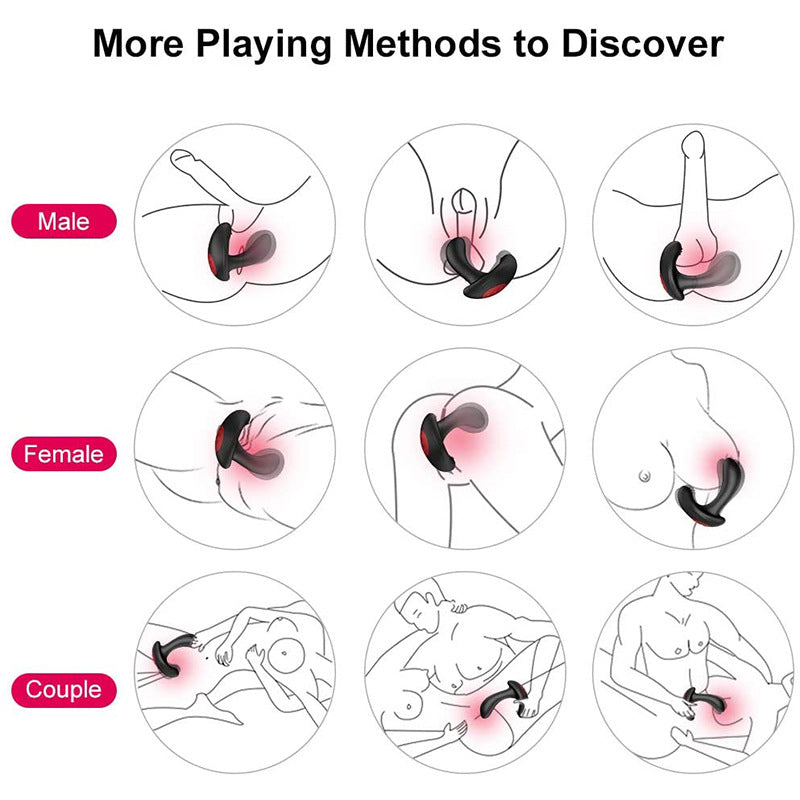 More Playing Methods to Discover

Male

Female

Couple