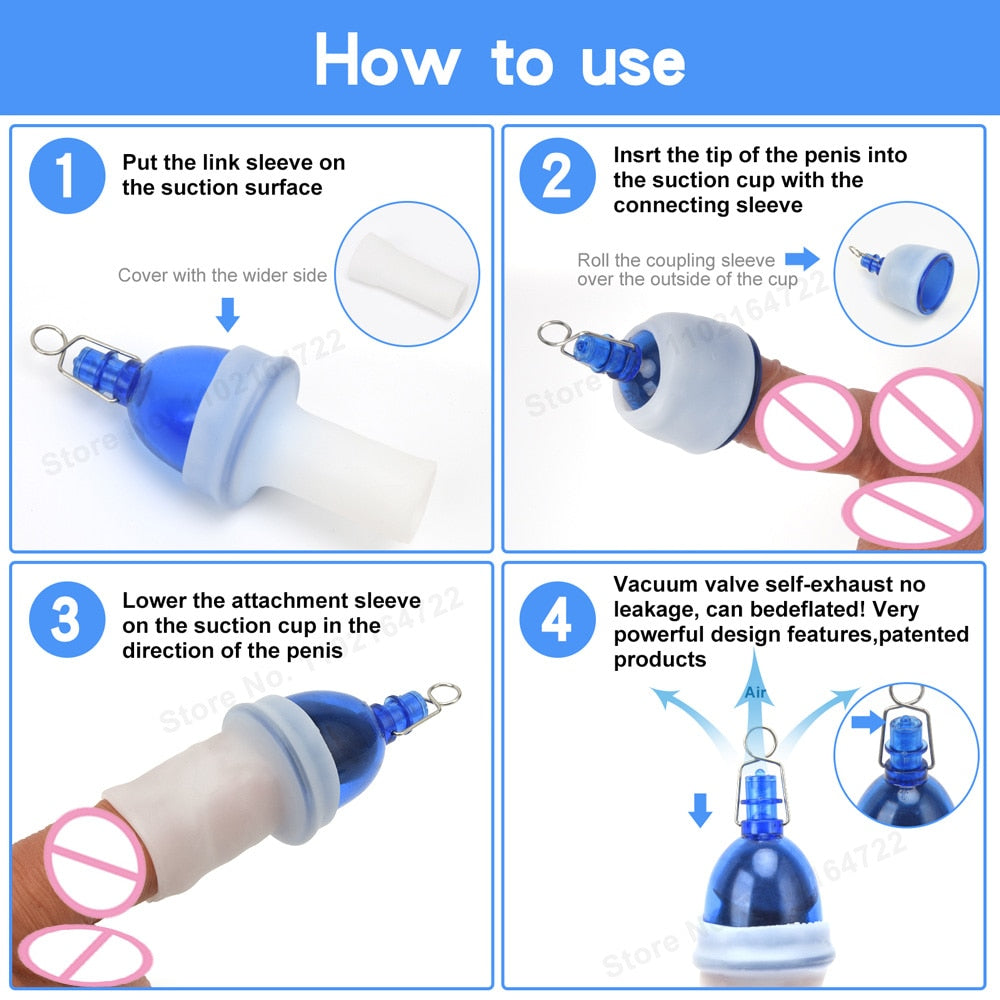 How to use

1

Put the link sleeve on the suction surface

Cover with the wider side

Store No. 1102164722

2

Insrt the tip of the penis into the suction cup with the connecting sleeve

Roll the coupling sleeve over the outside of the cup

Store No. 1102164722

3

Lower the attachment sleeve on the suction cup in the direction of the penis

Store No. 1102164722

4

Vacuum valve self-exhaust no leakage, can bedeflated! Very powerful design features,patented products

Air

Store No. 1102164722